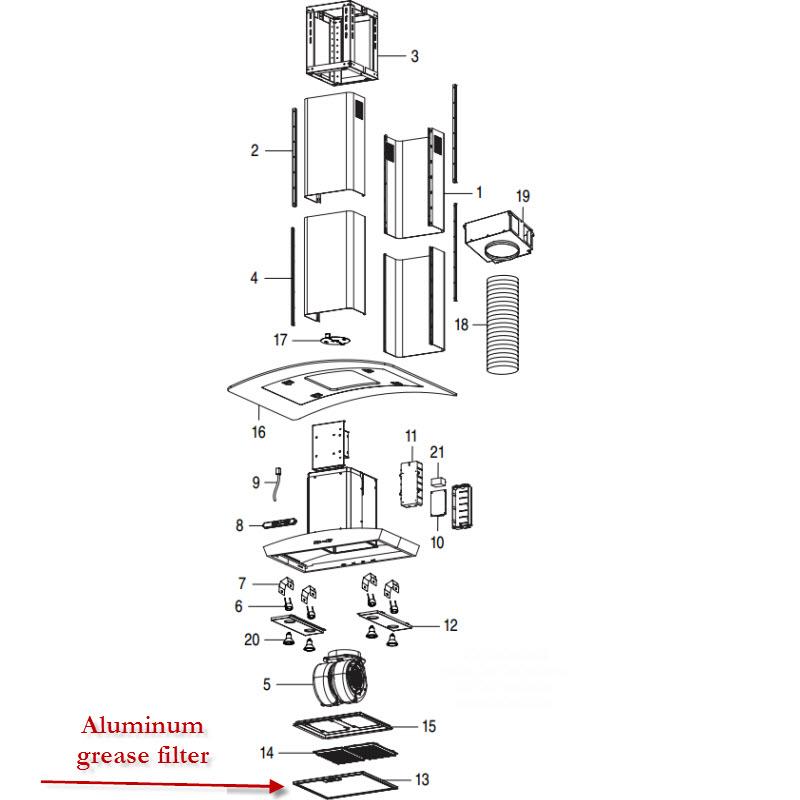 3
2
1
19
4
18
17
16
11
21
9
8
10
7
6
12
20
5
Aluminum grease filter
15
14
13