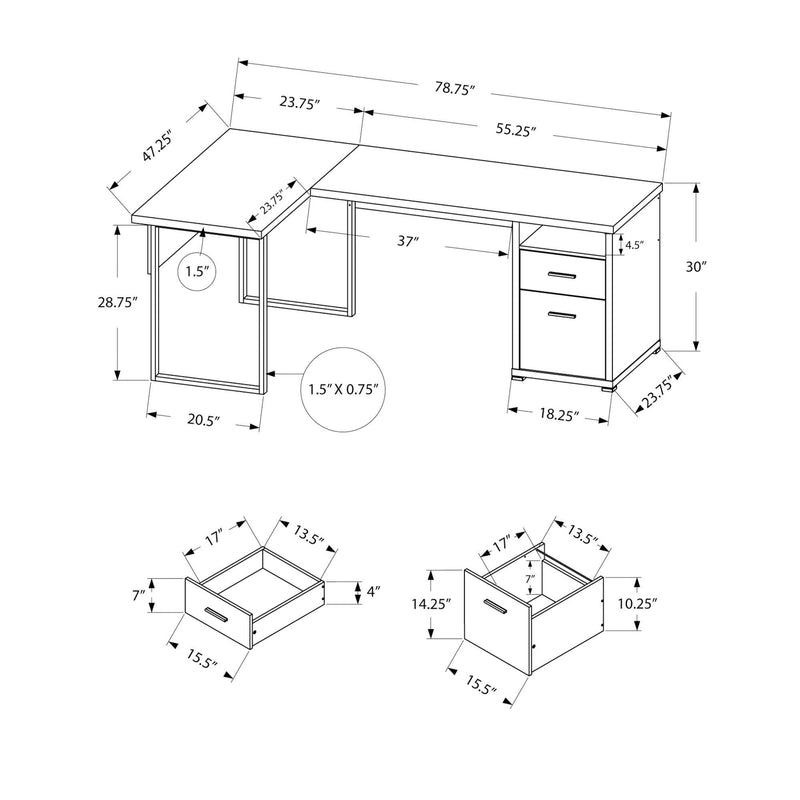 78.75″
23.75″
55.25″
47.25″
23.75″
37″
4.5″
30″
1.5″
28.75″
1.5″ X 0.75″
20.5″
18.25″
23.75″

17″
13.5″
7″
4″
15.5″

17″
13.5″
7″
14.25″
10.25″
15.5″