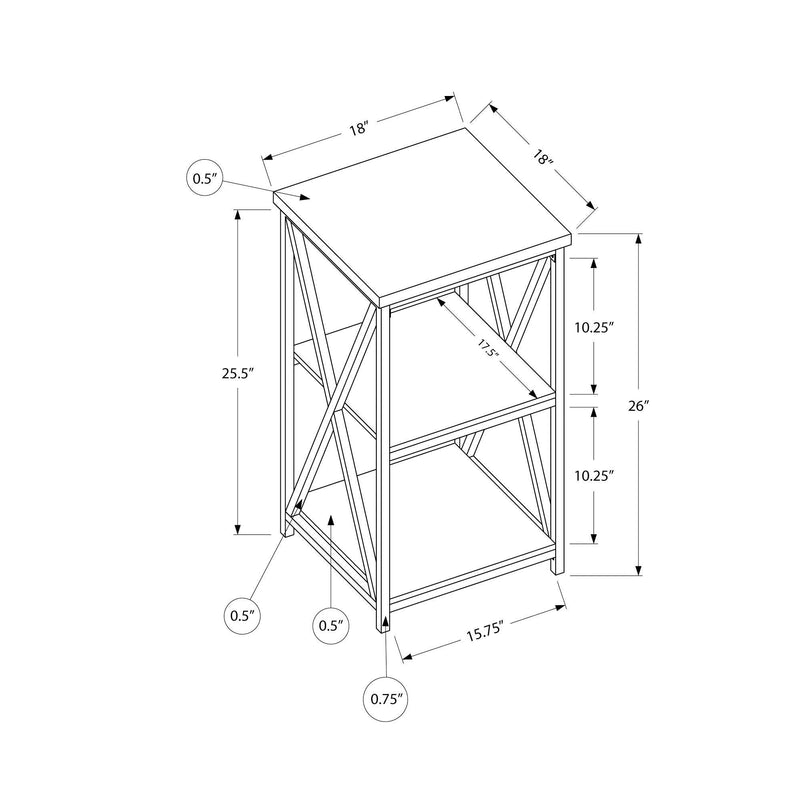 18″
18″
0.5″
25.5″
17.5″
10.25″
26″
10.25″
0.5″
0.5″
15.75″
0.75″